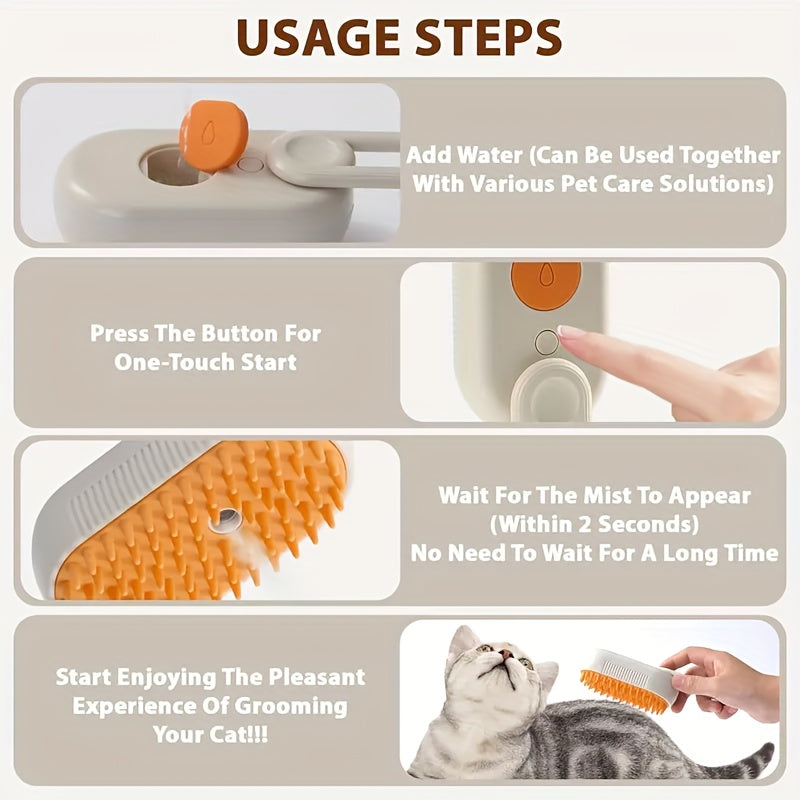 USAGE STEPS

Add Water (Can Be Used Together With Various Pet Care Solutions)

Press The Button For One-Touch Start

Wait For The Mist To Appear (Within 2 Seconds) No Need To Wait For A Long Time

Start Enjoying The Pleasant Experience Of Grooming Your Cat!!!