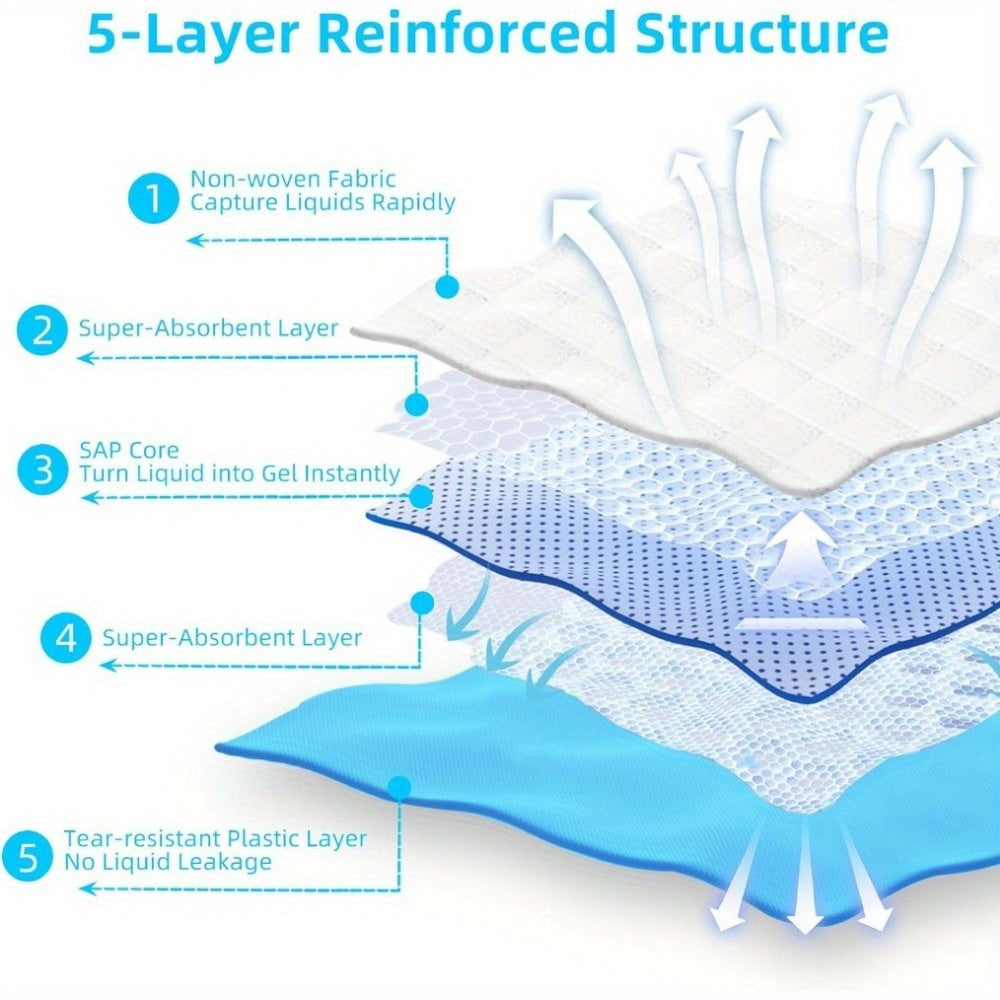 5-Layer Reinforced Structure

1 Non-woven Fabric
Capture Liquids Rapidly

2 Super-Absorbent Layer

3 SAP Core
Turn Liquid into Gel Instantly

4 Super-Absorbent Layer

5 Tear-resistant Plastic Layer
No Liquid Leakage