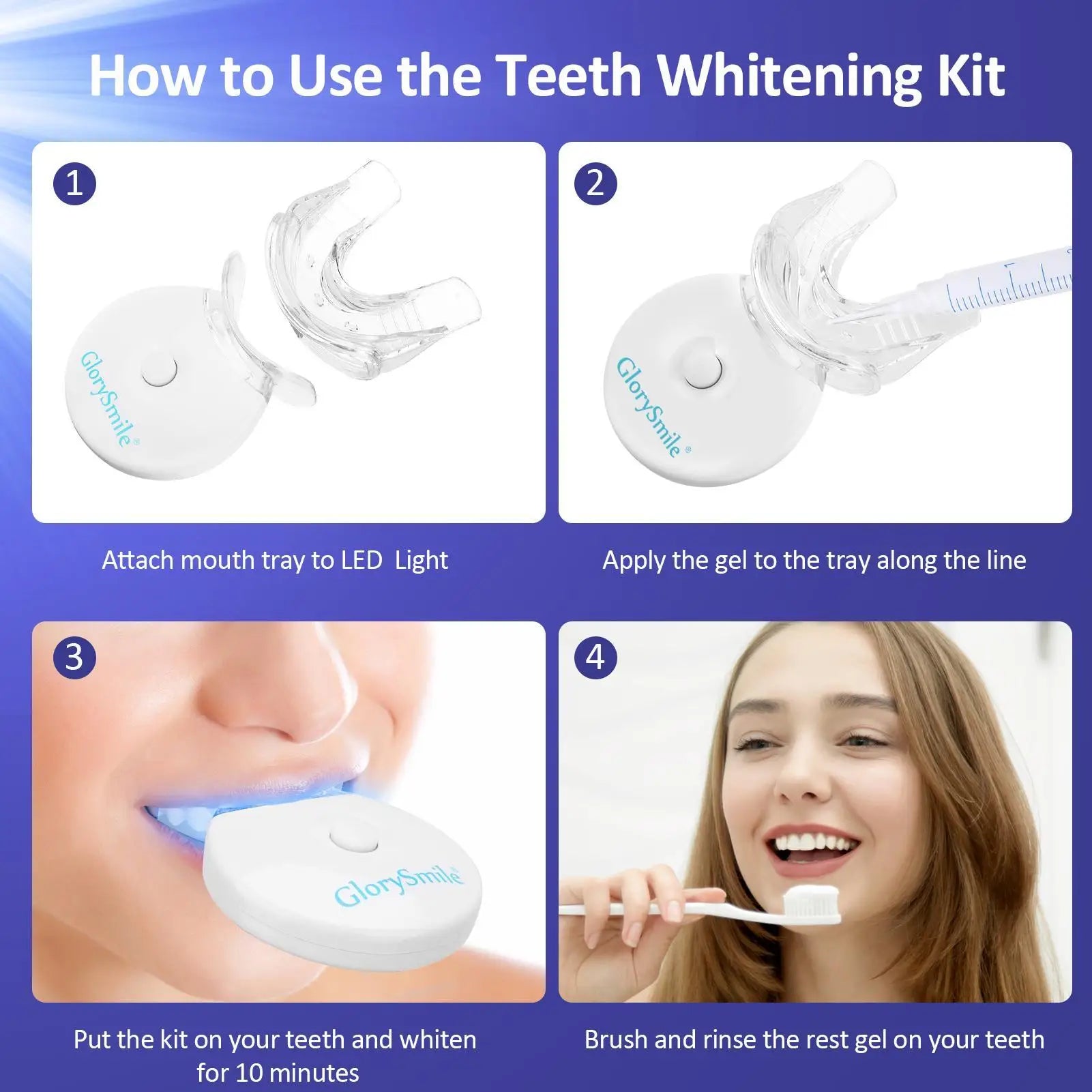 How to Use the Teeth Whitening Kit

1

GlorySmile®

Attach mouth tray to LED Light

2

GlorySmile®

Apply the gel to the tray along the line

3

GlorySmile®

Put the kit on your teeth and whiten for 10 minutes

4

Brush and rinse the rest gel on your teeth