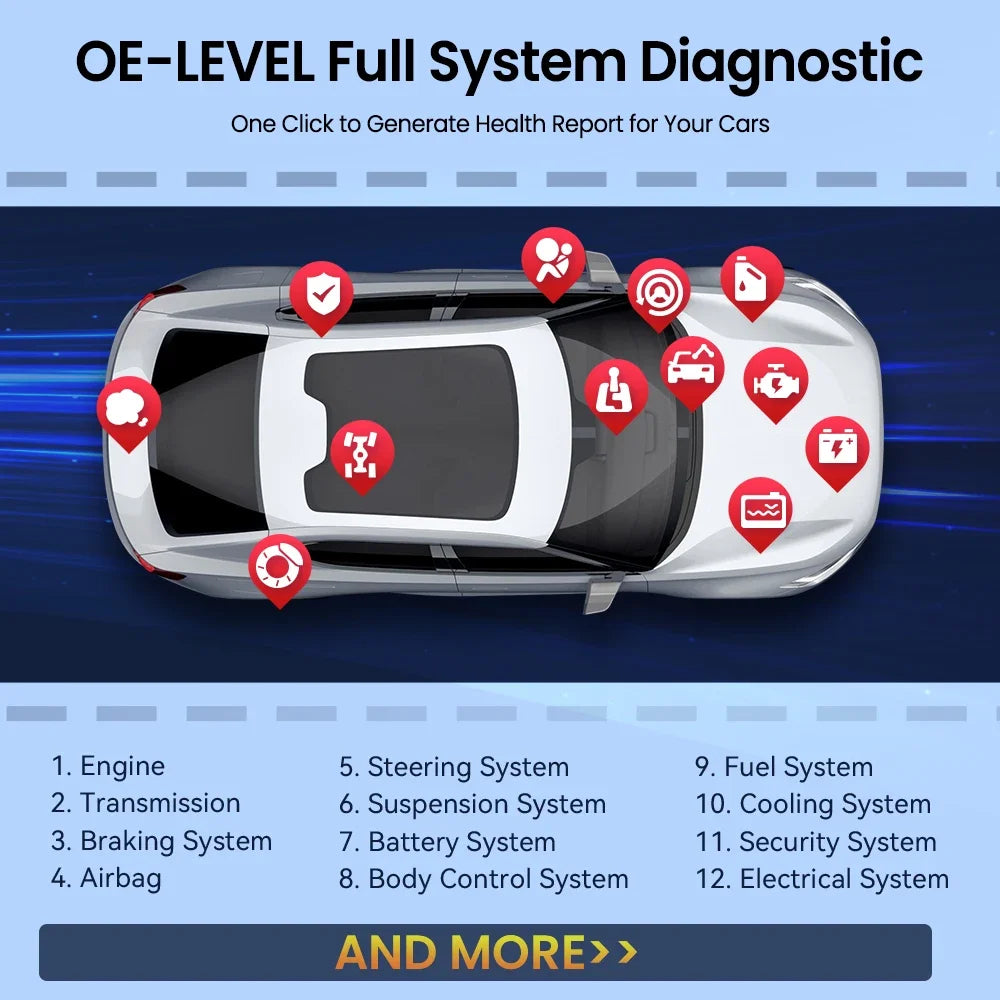 OE-LEVEL Full System Diagnostic

One Click to Generate Health Report for Your Cars

1. Engine
2. Transmission
3. Braking System
4. Airbag

5. Steering System
6. Suspension System
7. Battery System
8. Body Control System

9. Fuel System
10. Cooling System
11. Security System
12. Electrical System

AND MORE>>