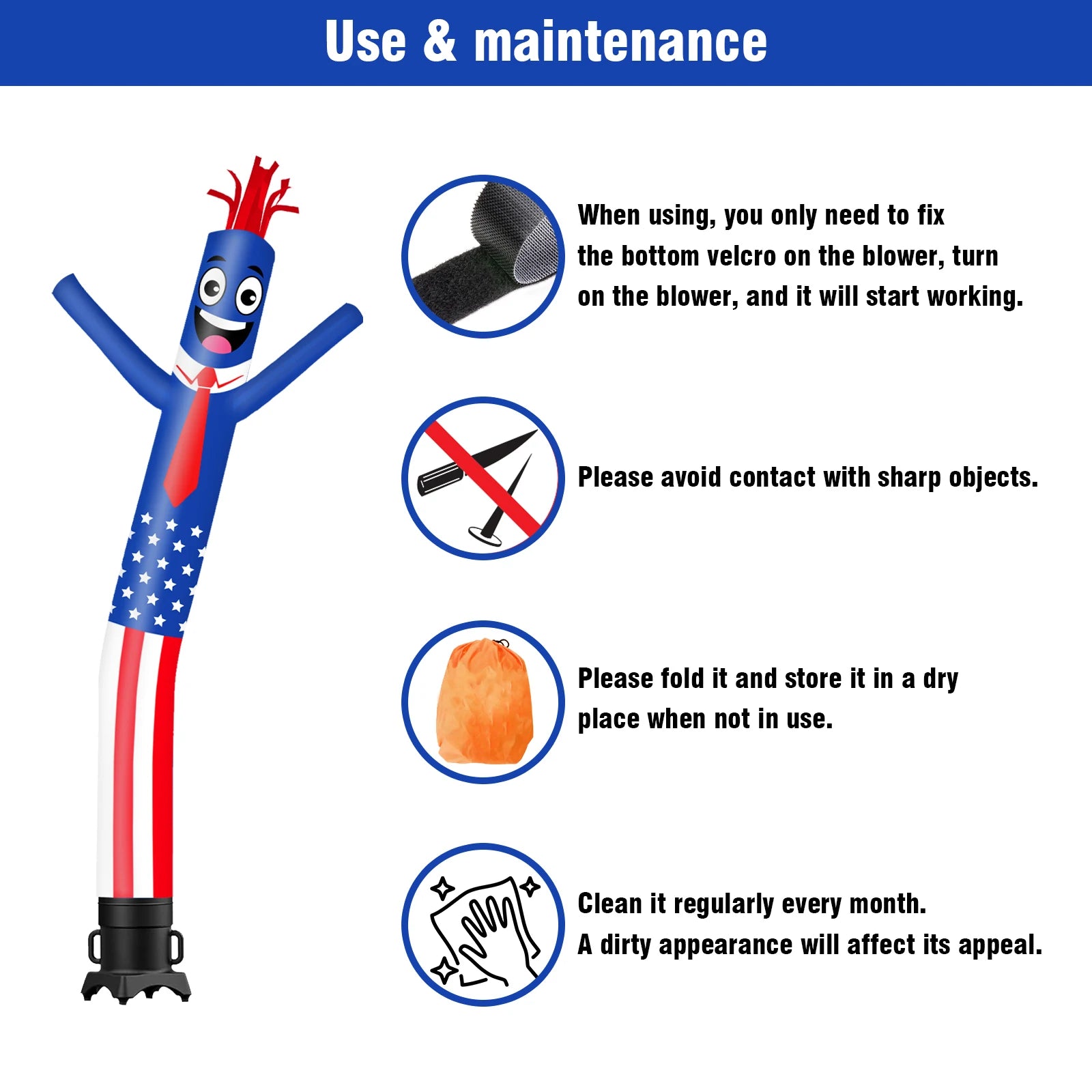 Use & maintenance

When using, you only need to fix the bottom velcro on the blower, turn on the blower, and it will start working.

Please avoid contact with sharp objects.

Please fold it and store it in a dry place when not in use.

Clean it regularly every month.
A dirty appearance will affect its appeal.