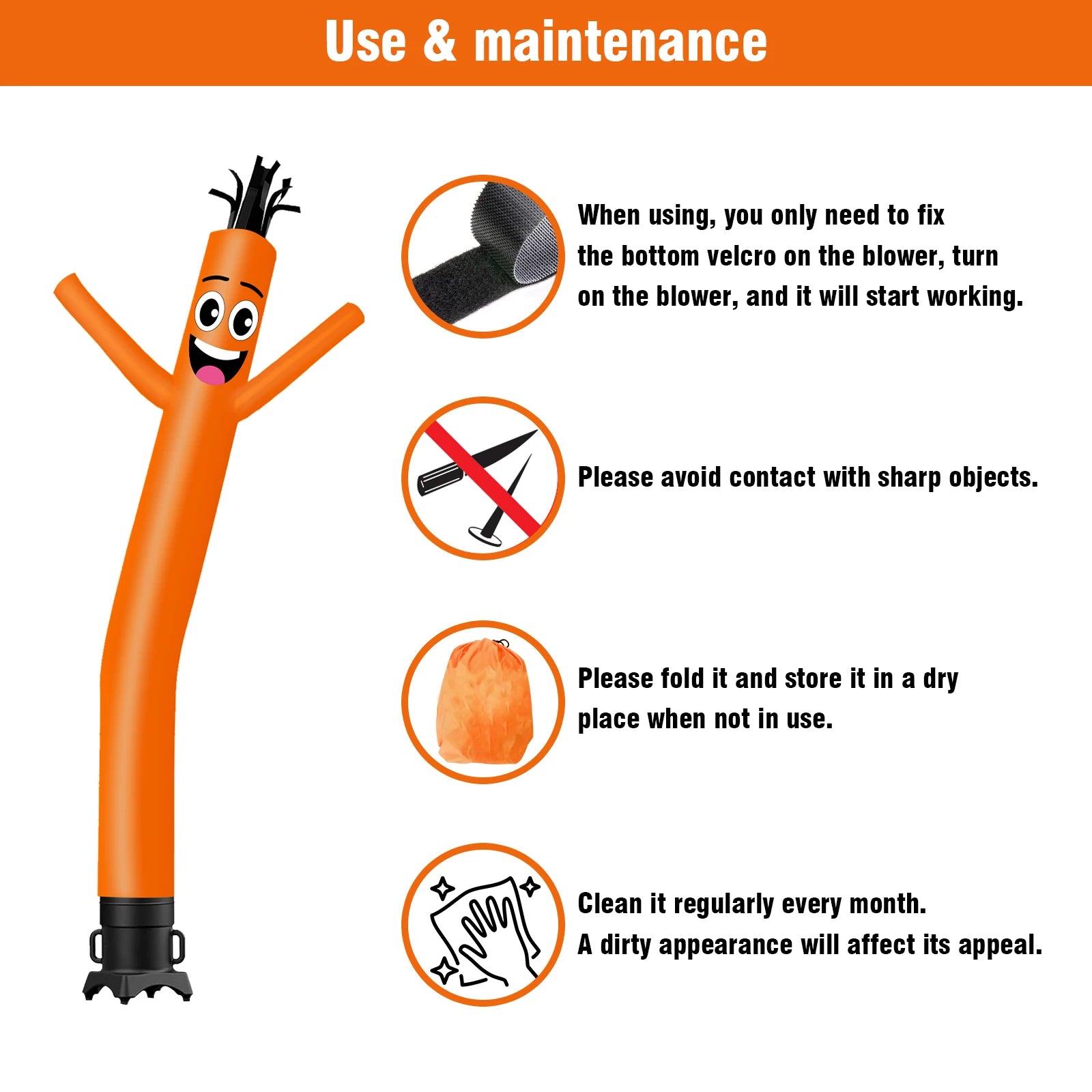 Use & maintenance

When using, you only need to fix the bottom velcro on the blower, turn on the blower, and it will start working.

Please avoid contact with sharp objects.

Please fold it and store it in a dry place when not in use.

Clean it regularly every month.
A dirty appearance will affect its appeal.